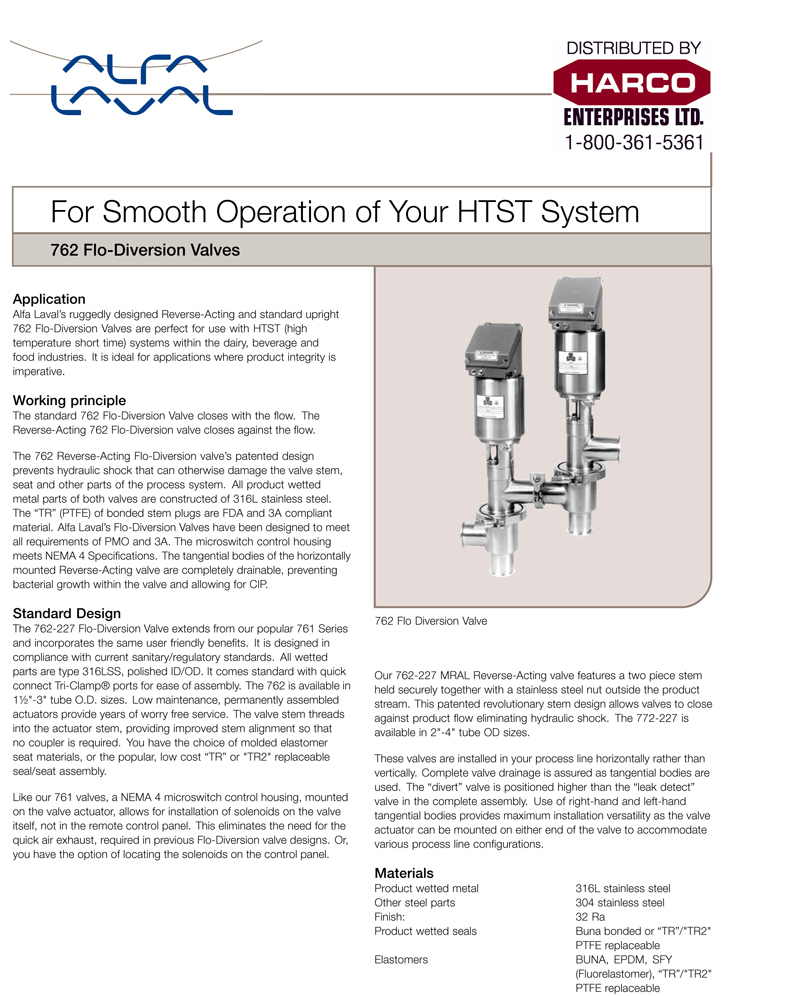 ALFA LAVAL

DISTRIBUTED BY
HARCO
ENTERPRISES LTD.
1-800-361-5361

For Smooth Operation of Your HTST System

762 Flo-Diversion Valves

Application
Alfa Laval's ruggedly designed Reverse-Acting and standard upright 762 Flo-Diversion Valves are perfect for use with HTST (high temperature short time) systems within the dairy, beverage and food industries. It is ideal for applications where product integrity is imperative.

Working principle
The standard 762 Flo-Diversion Valve closes with the flow. The Reverse-Acting 762 Flo-Diversion valve closes against the flow.

The 762 Reverse-Acting Flo-Diversion valve's patented design prevents hydraulic shock that can otherwise damage the valve stem, seat and other parts of the process system. All product wetted metal parts of both valves are constructed of 316L stainless steel. The "TR" (PTFE) of bonded stem plugs are FDA and 3A compliant material. Alfa Laval's Flo-Diversion Valves have been designed to meet all requirements of PMO and 3A. The microswitch control housing meets NEMA 4 Specifications. The tangential bodies of the horizontally mounted Reverse-Acting valve are completely drainable, preventing bacterial growth within the valve and allowing for CIP.

Standard Design
The 762-227 Flo-Diversion Valve extends from our popular 761 Series and incorporates the same user friendly benefits. It is designed in compliance with current sanitary/regulatory standards. All wetted parts are type 316LSS, polished ID/OD. It comes standard with quick connect Tri-Clamp® ports for ease of assembly. The 762 is available in 1½"-3" tube O.D. sizes. Low maintenance, permanently assembled actuators provide years of worry free service. The valve stem threads into the actuator stem, providing improved stem alignment so that no coupler is required. You have the choice of molded elastomer seat materials, or the popular, low cost "TR" or "TR2" replaceable seal/seat assembly.

Like our 761 valves, a NEMA 4 microswitch control housing, mounted on the valve actuator, allows for installation of solenoids on the valve itself, not in the remote control panel. This eliminates the need for the quick air exhaust, required in previous Flo-Diversion valve designs. Or, you have the option of locating the solenoids on the control panel.

762 Flo Diversion Valve

Our 762-227 MRAL Reverse-Acting valve features a two piece stem held securely together with a stainless steel nut outside the product stream. This patented revolutionary stem design allows valves to close against product flow eliminating hydraulic shock. The 772-227 is available in 2"-4" tube OD sizes.

These valves are installed in your process line horizontally rather than vertically. Complete valve drainage is assured as tangential bodies are used. The "divert" valve is positioned higher than the "leak detect" valve in the complete assembly. Use of right-hand and left-hand tangential bodies provides maximum installation versatility as the valve actuator can be mounted on either end of the valve to accommodate various process line configurations.

Materials
| | |
|---|---|
| Product wetted metal | 316L stainless steel |
| Other steel parts | 304 stainless steel |
| Finish: | 32 Ra |
| Product wetted seals | Buna bonded or "TR"/"TR2" PTFE replaceable |
| Elastomers | BUNA, EPDM, SFY (Fluorelastomer), "TR"/"TR2" PTFE replaceable |